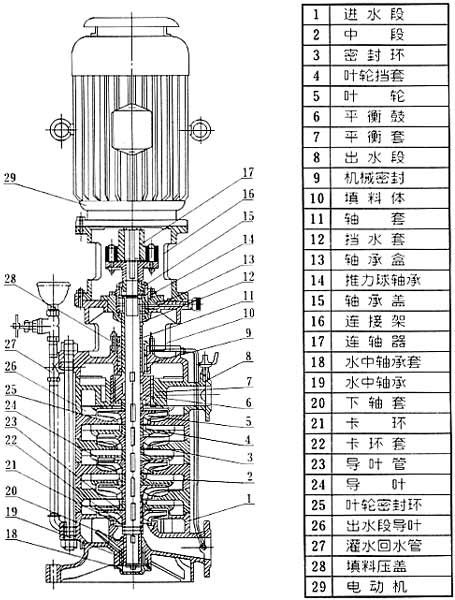 29
28
27
26
25
24
23
22
21
20
19
18
17
16
15
14
13
12
11
10
9
8
7
6
5
4
3
2
1

| 1 | 进水段 |
|---|---|
| 2 | 中段 |
| 3 | 密封环 |
| 4 | 叶轮挡套 |
| 5 | 叶轮 |
| 6 | 平衡鼓 |
| 7 | 平衡套 |
| 8 | 出水段 |
| 9 | 机械密封 |
| 10 | 填料体 |
| 11 | 轴套 |
| 12 | 挡水套 |
| 13 | 轴承盒 |
| 14 | 推力球轴承 |
| 15 | 轴承盖 |
| 16 | 连接架 |
| 17 | 连轴器 |
| 18 | 水中轴承套 |
| 19 | 水中轴承 |
| 20 | 下轴套 |
| 21 | 卡环 |
| 22 | 卡环套 |
| 23 | 导叶管 |
| 24 | 导叶 |
| 25 | 叶轮密封环 |
| 26 | 出水段导叶 |
| 27 | 灌水回水管 |
| 28 | 填料压盖 |
| 29 | 电动机 |